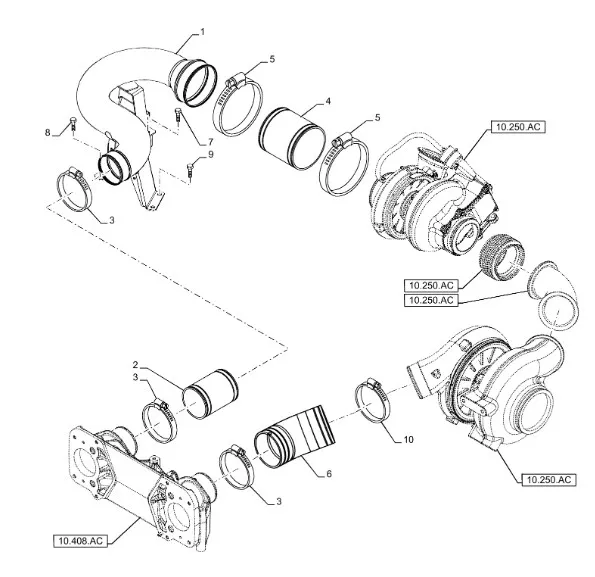 1
5
4
5
10.250.AC
8
7
9
3
10.250.AC
10.250.AC
2
3
10
6
3
10.250.AC
10.408.AC