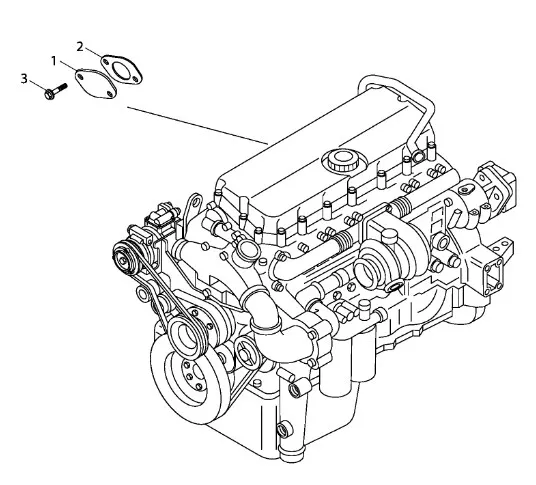 2
1
3